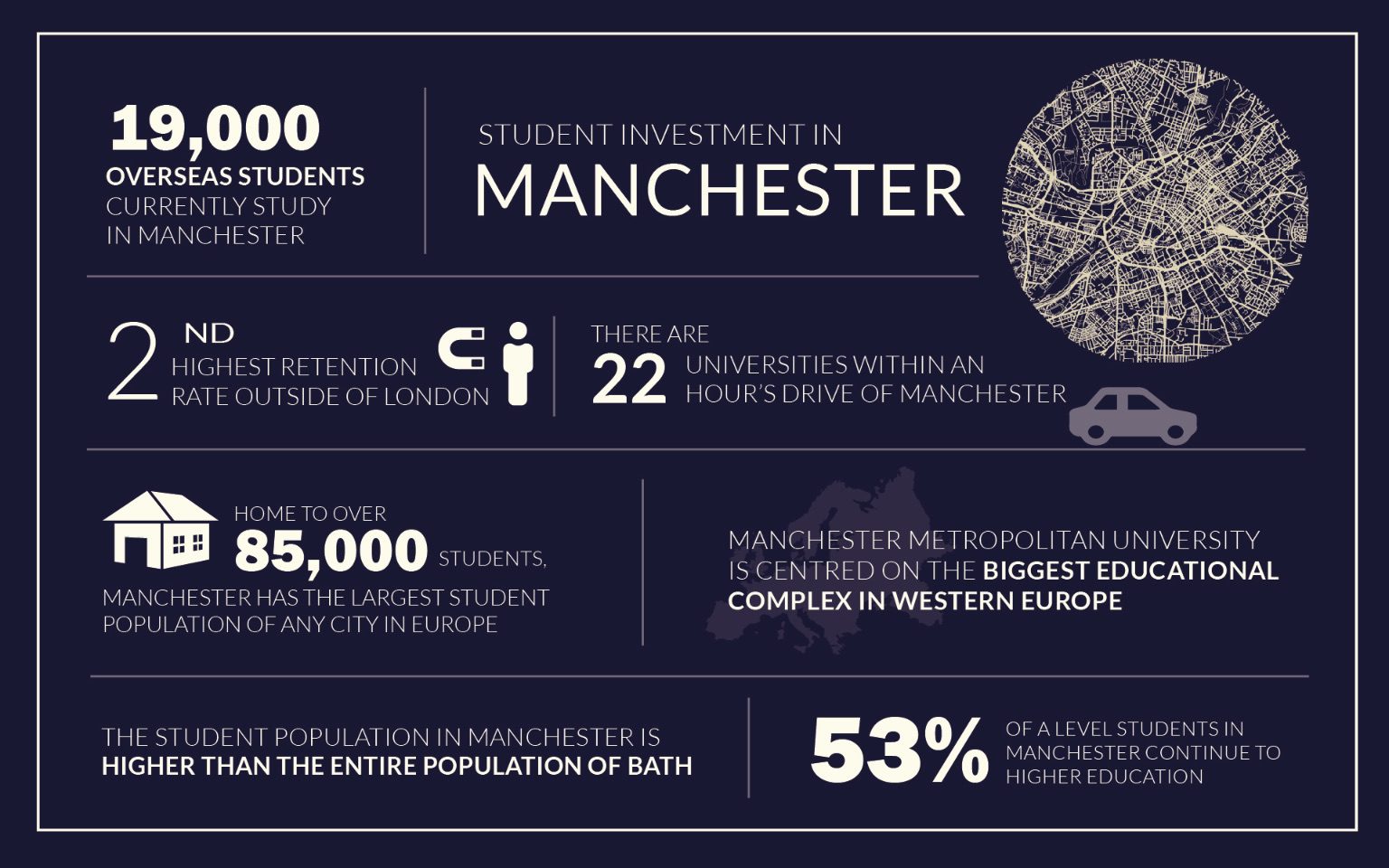 19,000
OVERSEAS STUDENTS
CURRENTLY STUDY IN MANCHESTER

STUDENT INVESTMENT IN
MANCHESTER

2ND
HIGHEST RETENTION RATE OUTSIDE OF LONDON

THERE ARE
22 UNIVERSITIES WITHIN AN HOUR'S DRIVE OF MANCHESTER

HOME TO OVER
85,000 STUDENTS,
MANCHESTER HAS THE LARGEST STUDENT POPULATION OF ANY CITY IN EUROPE

MANCHESTER METROPOLITAN UNIVERSITY IS CENTRED ON THE BIGGEST EDUCATIONAL COMPLEX IN WESTERN EUROPE

THE STUDENT POPULATION IN MANCHESTER IS HIGHER THAN THE ENTIRE POPULATION OF BATH

53% OF A LEVEL STUDENTS IN MANCHESTER CONTINUE TO HIGHER EDUCATION