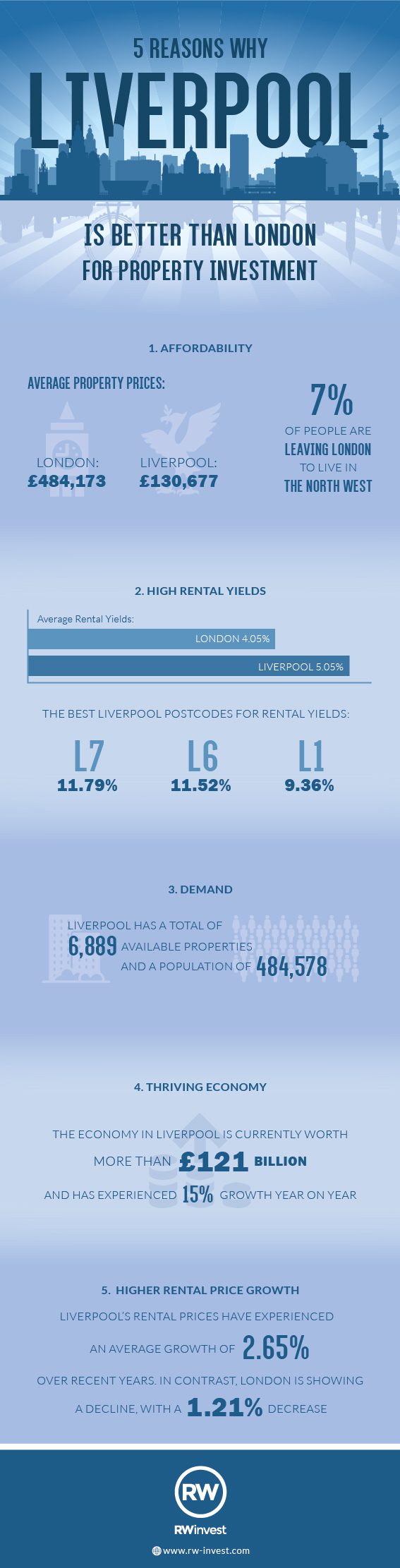 5 REASONS WHY

LIVERPOOL

IS BETTER THAN LONDON FOR PROPERTY INVESTMENT

1. AFFORDABILITY

AVERAGE PROPERTY PRICES:

LONDON: £484,173

LIVERPOOL: £130,677

7% OF PEOPLE ARE LEAVING LONDON TO LIVE IN THE NORTH WEST

2. HIGH RENTAL YIELDS

Average Rental Yields:

LONDON 4.05%

LIVERPOOL 5.05%

THE BEST LIVERPOOL POSTCODES FOR RENTAL YIELDS:

L7 11.79%

L6 11.52%

L1 9.36%

3. DEMAND

LIVERPOOL HAS A TOTAL OF 6,889 AVAILABLE PROPERTIES AND A POPULATION OF 484,578

4. THRIVING ECONOMY

THE ECONOMY IN LIVERPOOL IS CURRENTLY WORTH MORE THAN £121 BILLION AND HAS EXPERIENCED 15% GROWTH YEAR ON YEAR

5. HIGHER RENTAL PRICE GROWTH

LIVERPOOL'S RENTAL PRICES HAVE EXPERIENCED AN AVERAGE GROWTH OF 2.65% OVER RECENT YEARS. IN CONTRAST, LONDON IS SHOWING A DECLINE, WITH A 1.21% DECREASE

RW

RWinvest

www.rw-invest.com